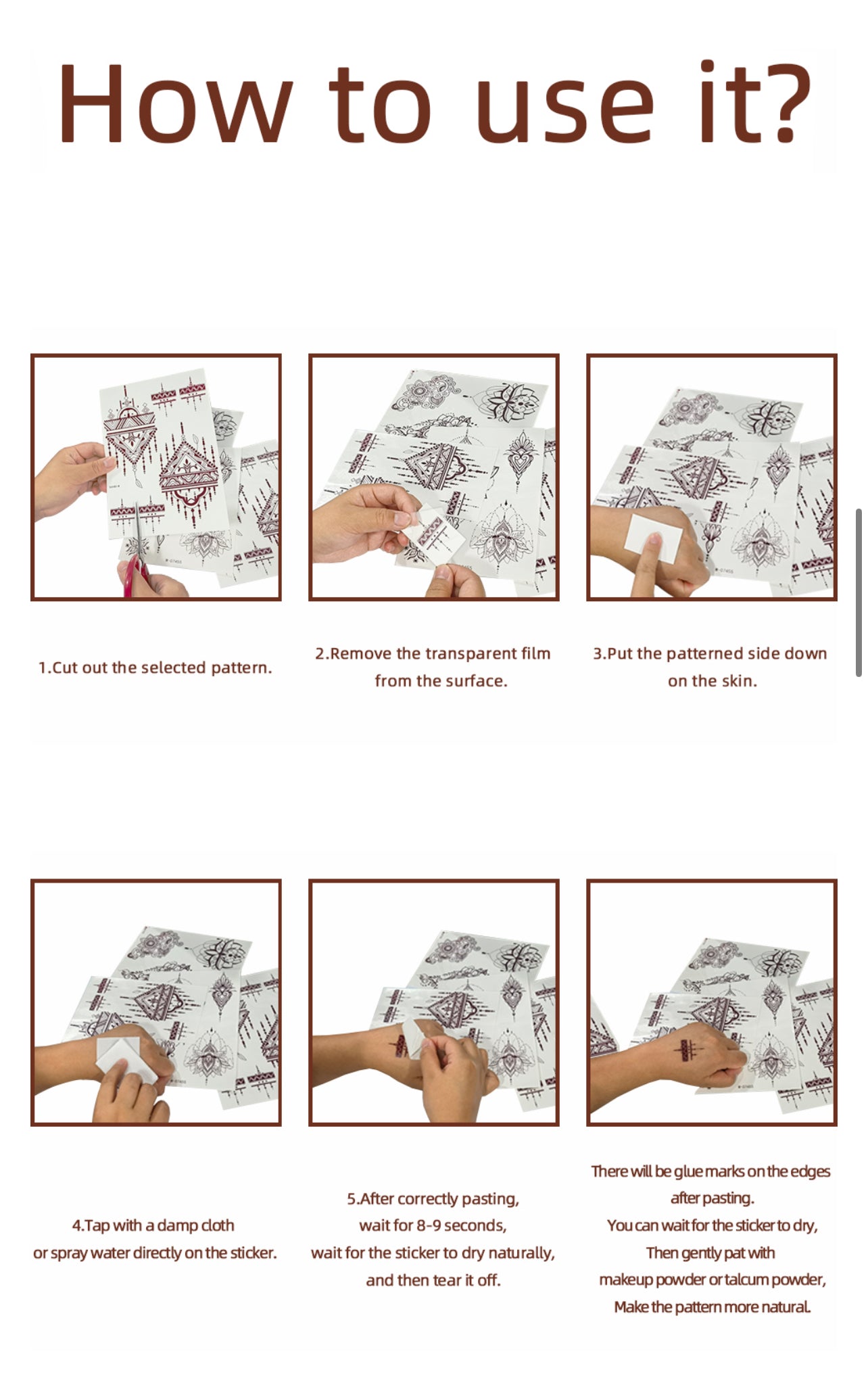 How to use it?

1.Cut out the selected pattern.

2.Remove the transparent film from the surface.

3.Put the patterned side down on the skin.

4.Tap with a damp cloth or spray water directly on the sticker.

5.After correctly pasting, wait for 8-9 seconds, wait for the sticker to dry naturally, and then tear it off.

There will be glue marks on the edges after pasting. You can wait for the sticker to dry, Then gently pat with makeup powder or talcum powder, Make the pattern more natural.